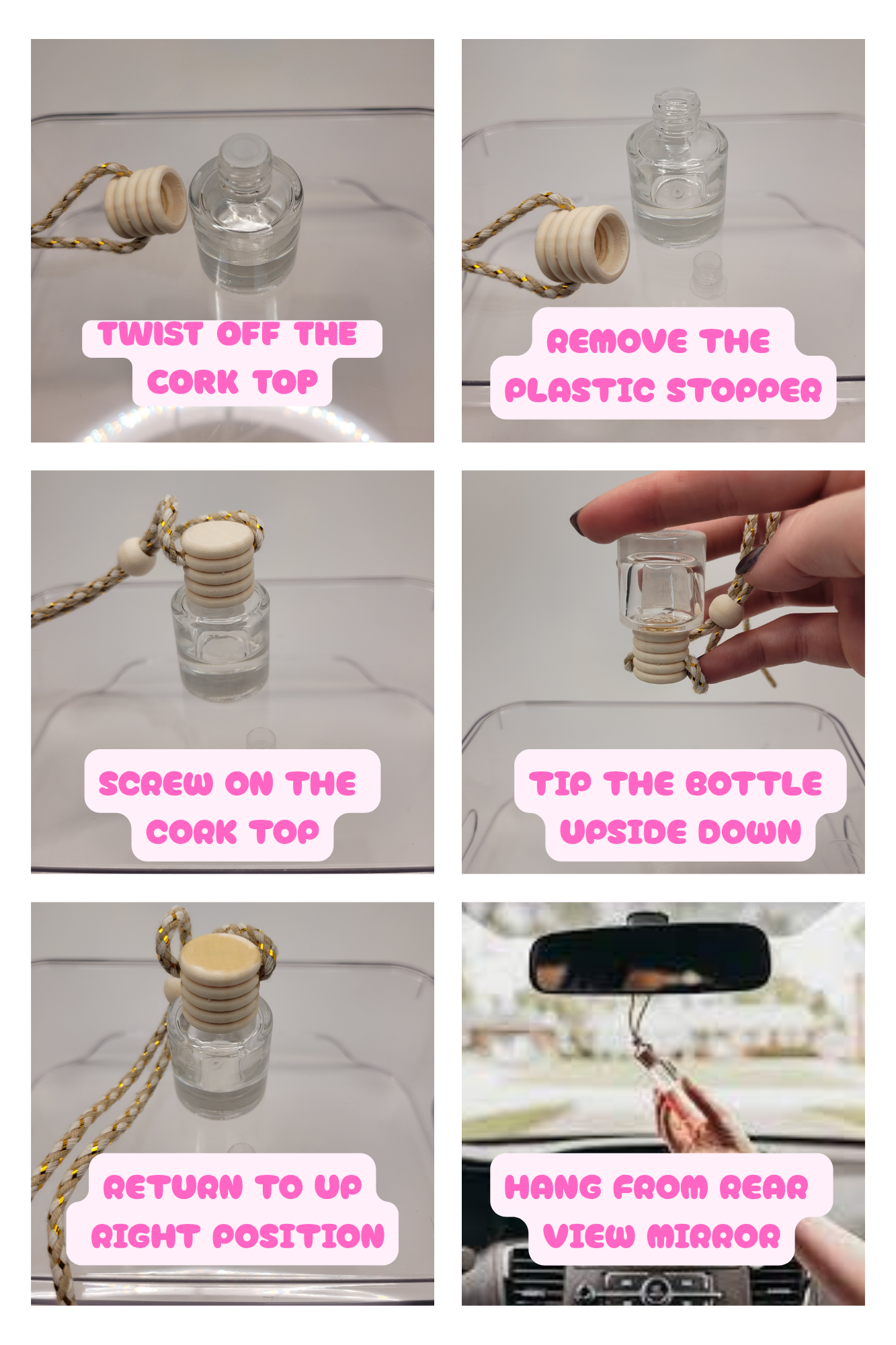 TWIST OFF THE CORK TOP

REMOVE THE PLASTIC STOPPER

SCREW ON THE CORK TOP

TIP THE BOTTLE UPSIDE DOWN

RETURN TO UP RIGHT POSITION

HANG FROM REAR VIEW MIRROR